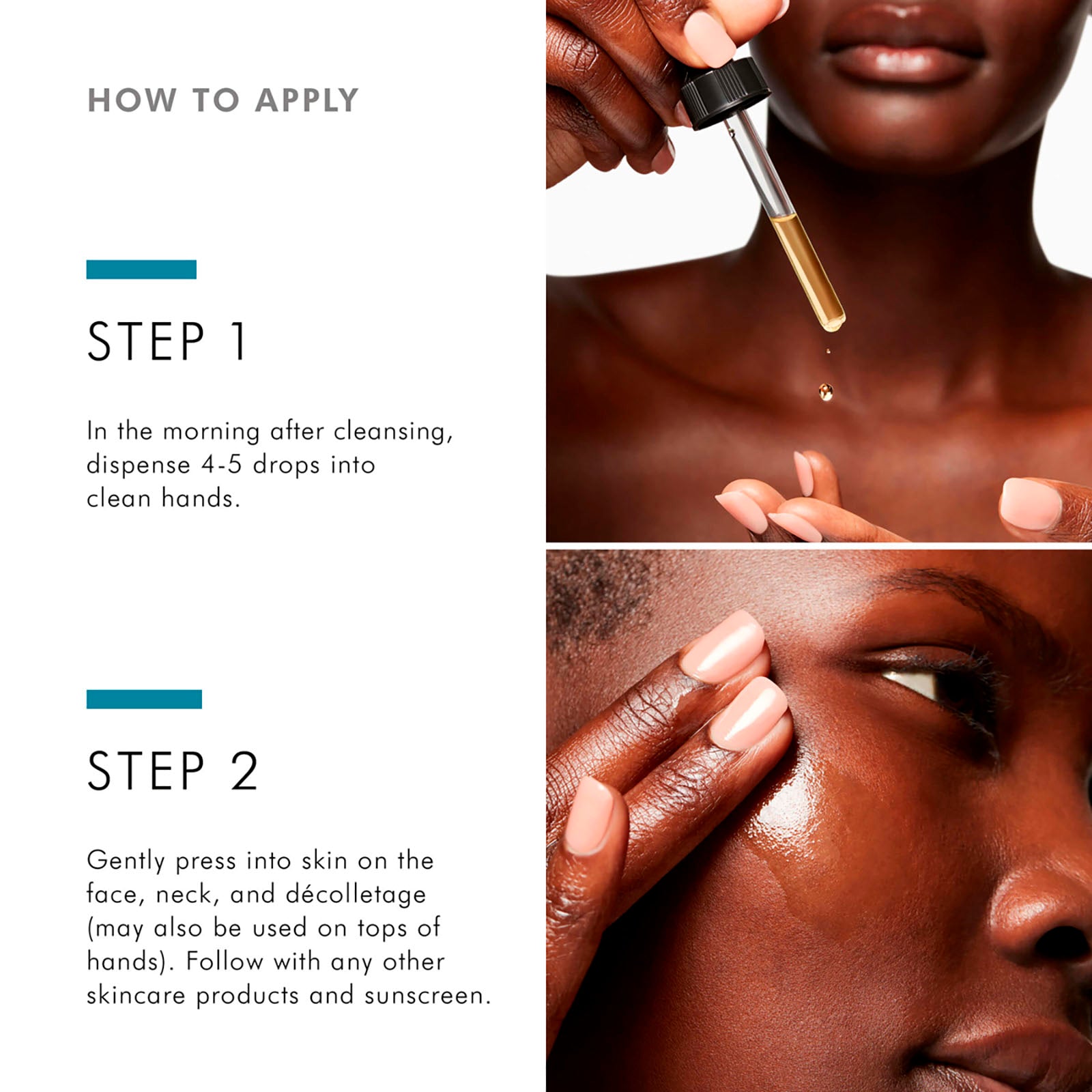 HOW TO APPLY

STEP 1

In the morning after cleansing, dispense 4-5 drops into clean hands.

STEP 2

Gently press into skin on the face, neck, and décolletage (may also be used on tops of hands). Follow with any other skincare products and sunscreen.